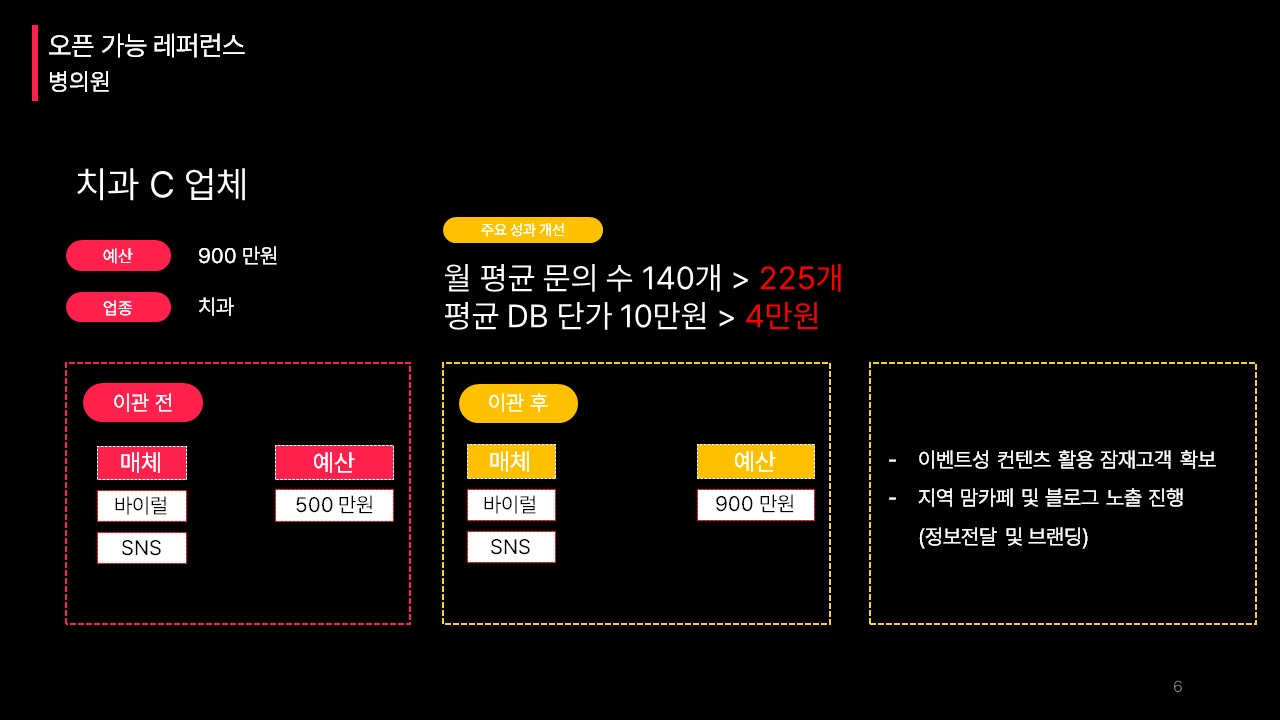 오픈 가능 레퍼런스
병의원

치과 C 업체

예산 900 만원

업종 치과

주요 성과 개선

월 평균 문의 수 140개 > 225개
평균 DB 단가 10만원 > 4만원

이관 전

매체
바이럴
SNS

예산
500 만원

이관 후

매체
바이럴
SNS

예산
900 만원

- 이벤트성 컨텐츠 활용 잠재고객 확보
- 지역 맘카페 및 블로그 노출 진행
(정보전달 및 브랜딩)

6